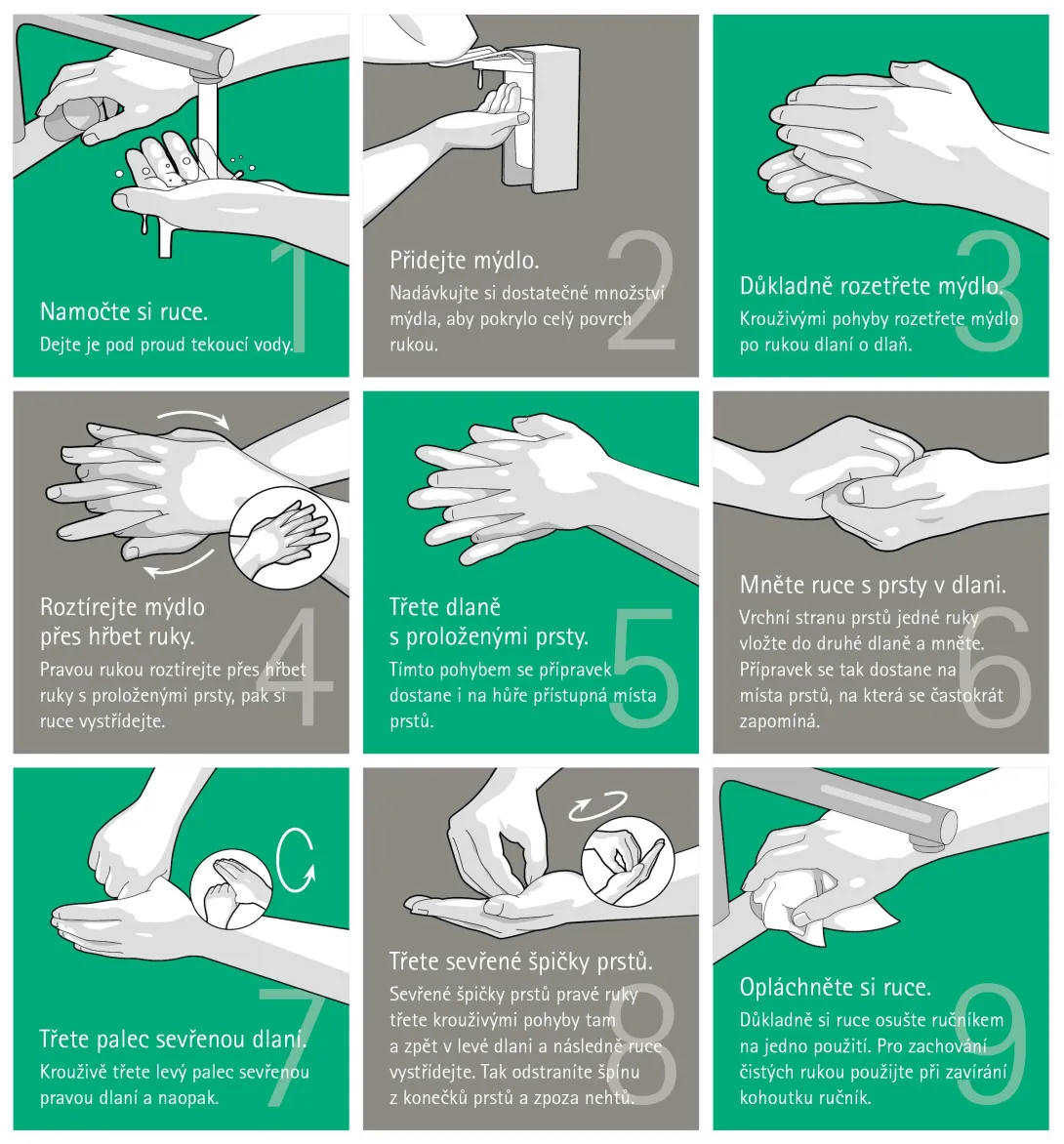 1

Namočte si ruce.

Dejte je pod proud tekoucí vody.

2

Přidejte mýdlo.

Nadávkujte si dostatečné množství mýdla, aby pokrylo celý povrch rukou.

3

Důkladně rozetřete mýdlo.

Krouživými pohyby rozetřete mýdlo po rukou dlaní o dlaň.

4

Roztírejte mýdlo přes hřbet ruky.

Pravou rukou roztírejte přes hřbet ruky s proloženými prsty, pak si ruce vystřídejte.

5

Třete dlaně s proloženými prsty.

Tímto pohybem se přípravek dostane i na hůře přístupná místa prstů.

6

Mněte ruce s prsty v dlani.

Vrchní stranu prstů jedné ruky vložte do druhé dlaně a mněte. Přípravek se tak dostane na místa prstů, na která se častokrát zapomíná.

7

Třete palec sevřenou dlaní.

Krouživě třete levý palec sevřenou pravou dlaní a naopak.

8

Třete sevřené špičky prstů.

Sevřené špičky prstů pravé ruky třete krouživými pohyby tam a zpět v levé dlani a následně ruce vystřídejte. Tak odstraníte špínu z konečků prstů a zpoza nehtů.

9

Opláchněte si ruce.

Důkladně si ruce osušte ručníkem na jedno použití. Pro zachování čistých rukou použijte při zavírání kohoutku ručník.